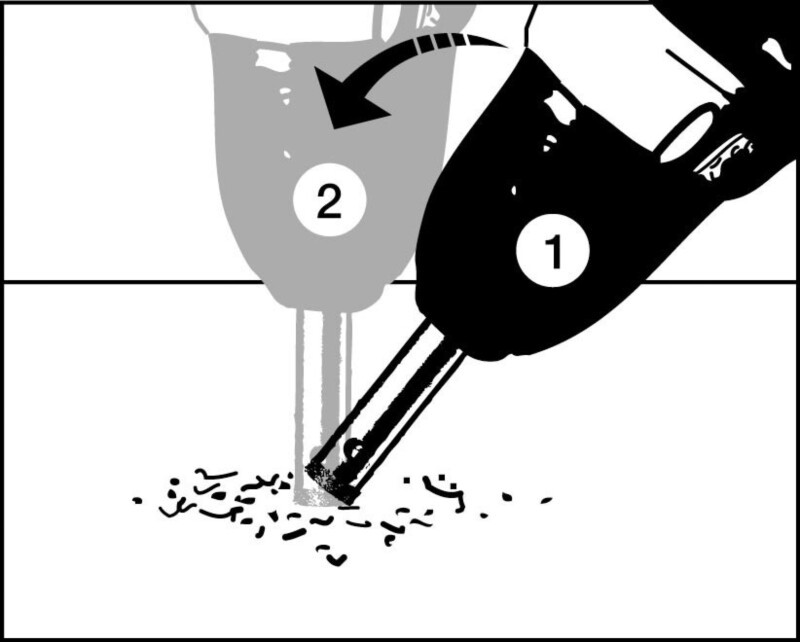 2

1