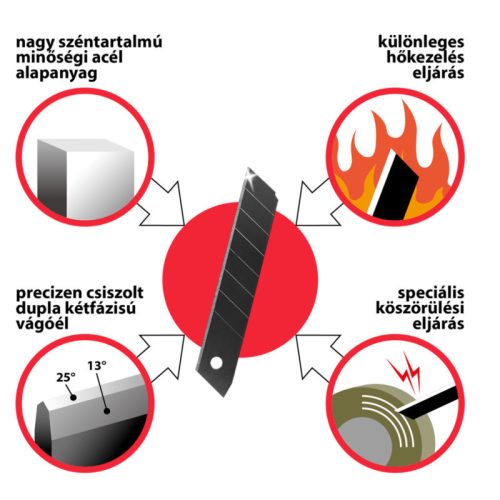 nagy széntartalmú minőségi acél alapanyag

különleges hőkezelés eljárás

precizen csiszolt dupla kétfázisú vágóél

25°

13°

speciális köszörülési eljárás