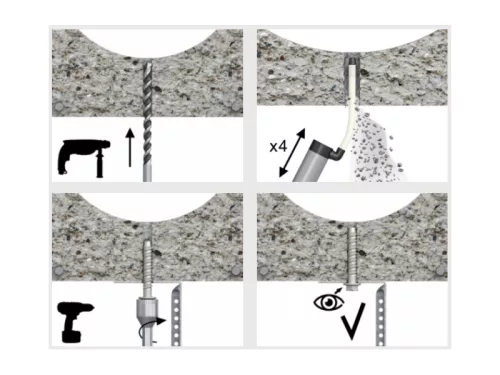 x4