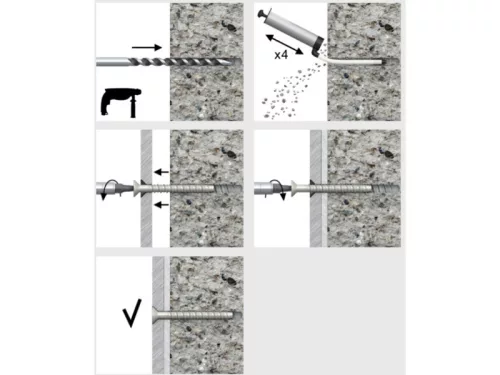 x4