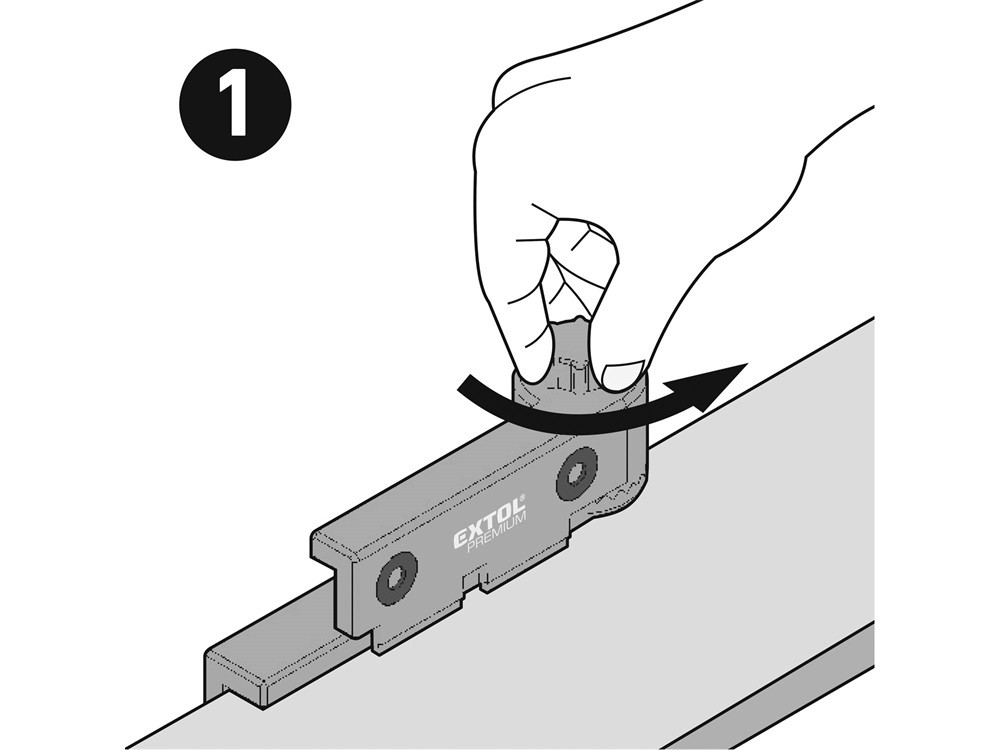 1

EXTOL®
PREMIUM