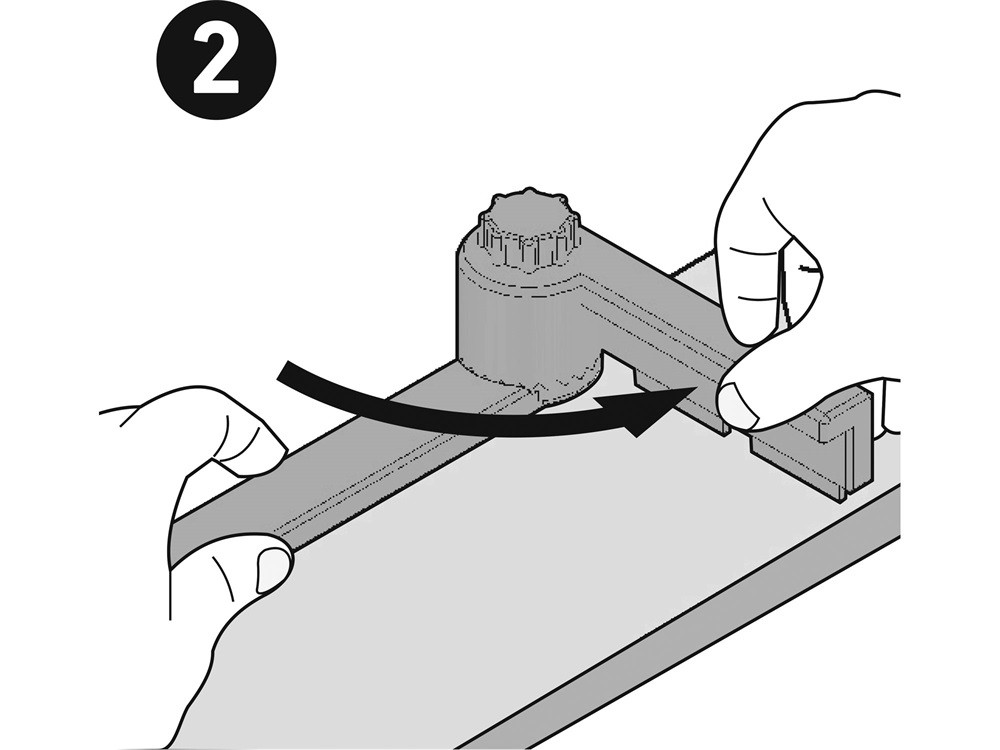 2