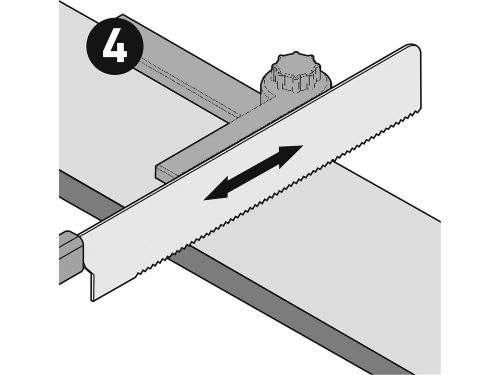 4