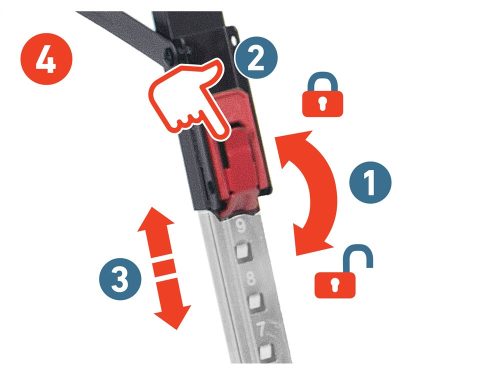 4

2

1

3

9

8

7