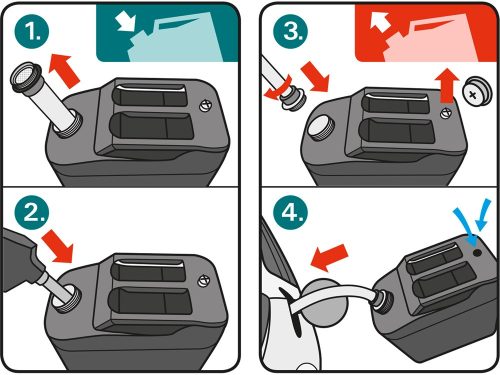 1.

2.

3.

4.