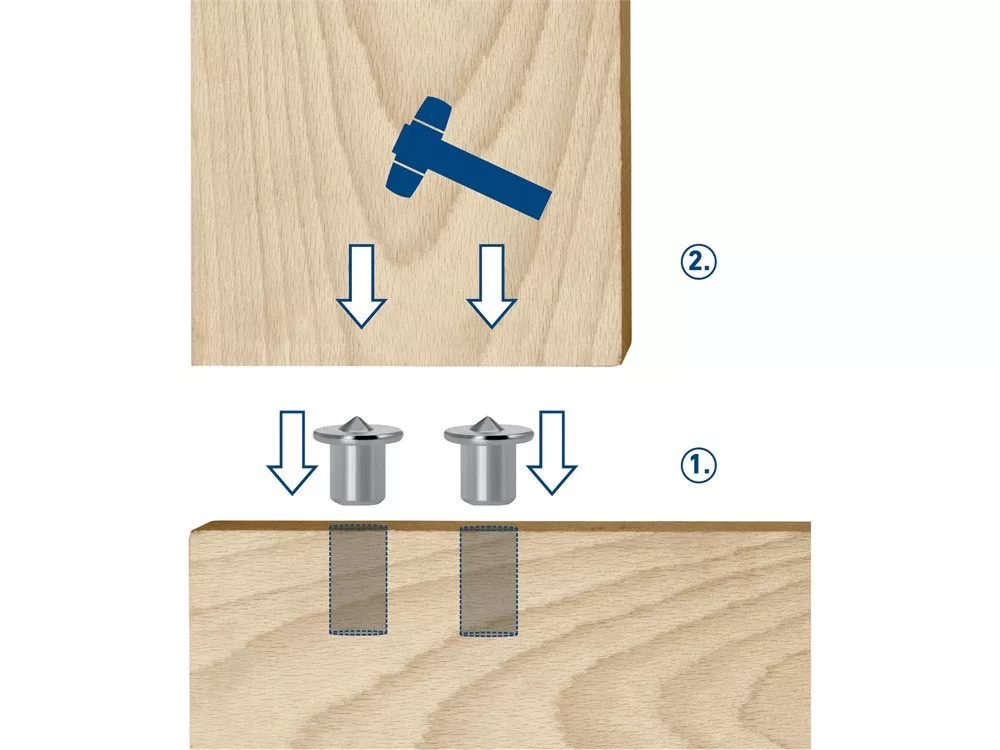 2.

1.