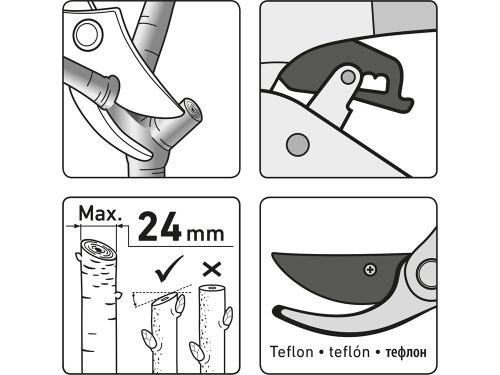 Max.
24 mm
✓ ×

Teflon • teflón • тефлон