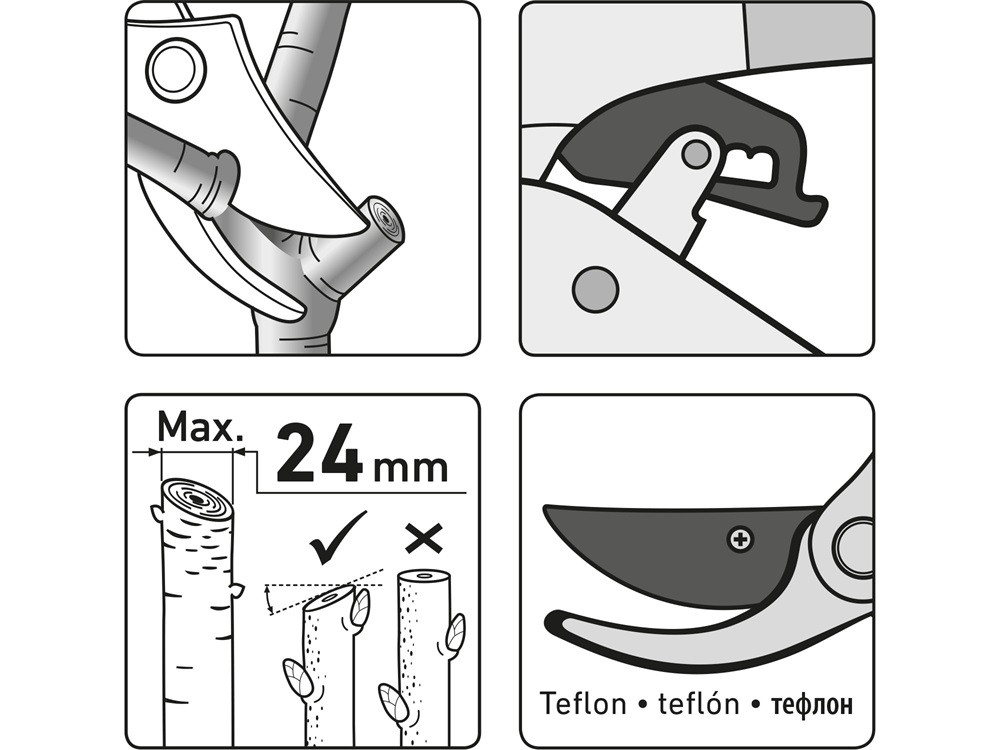 Max.

24 mm

✓ ×

Teflon • teflón • тефлон