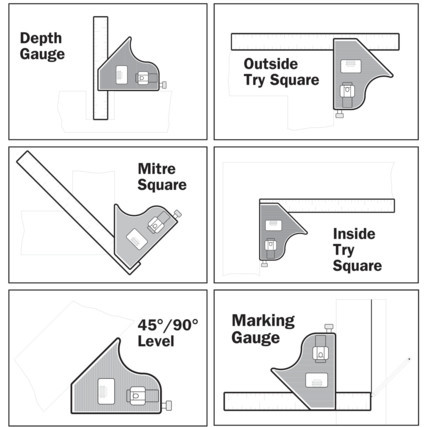 Depth Gauge

Outside Try Square

Mitre Square

Inside Try Square

45°/90° Level

Marking Gauge